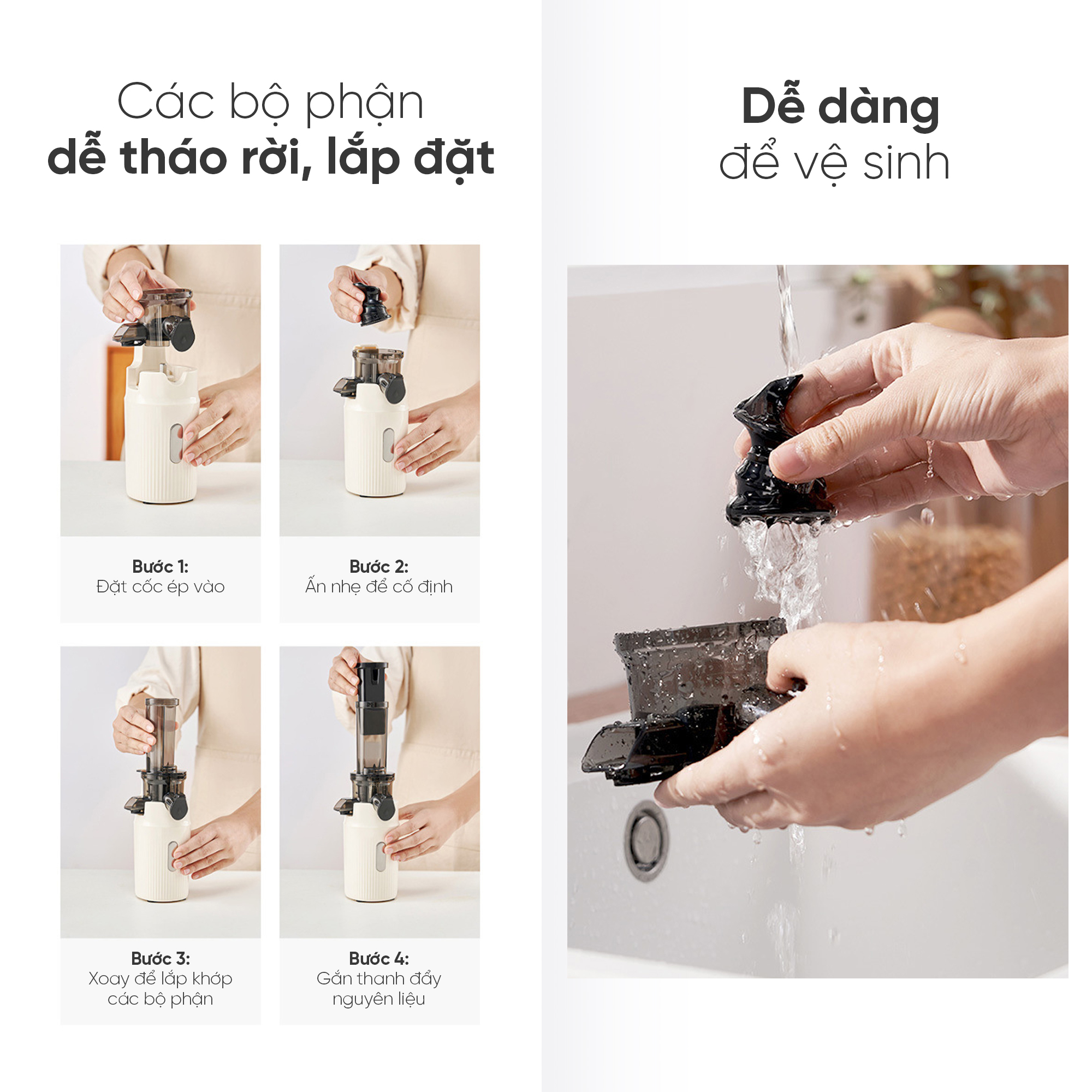 Các bộ phận
dễ tháo rời, lắp đặt

Bước 1:
Đặt cốc ép vào

Bước 2:
Ấn nhẹ để cố định

Bước 3:
Xoay để lắp khớp các bộ phận

Bước 4:
Gắn thanh đẩy nguyên liệu

Dễ dàng
để vệ sinh